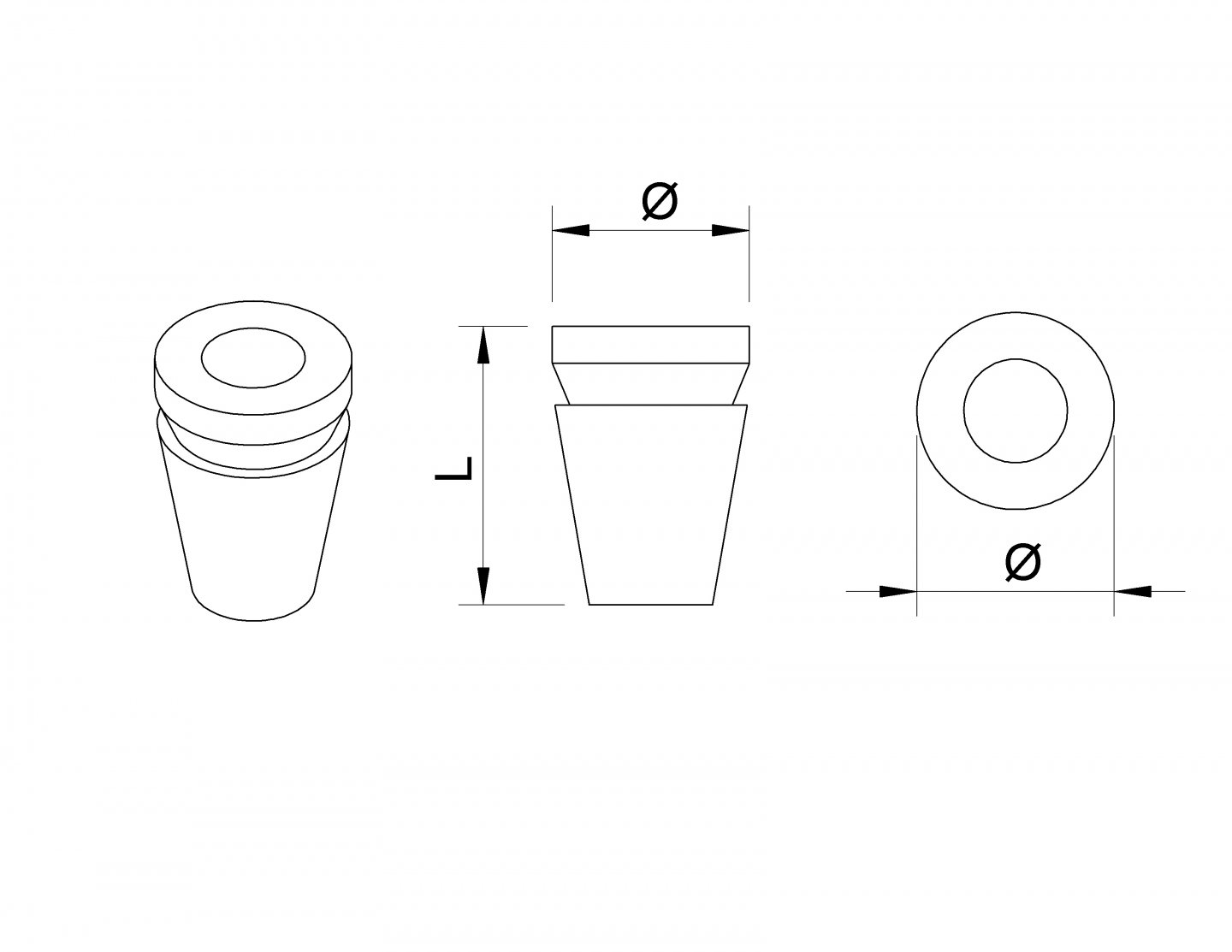 Ø

L

Ø